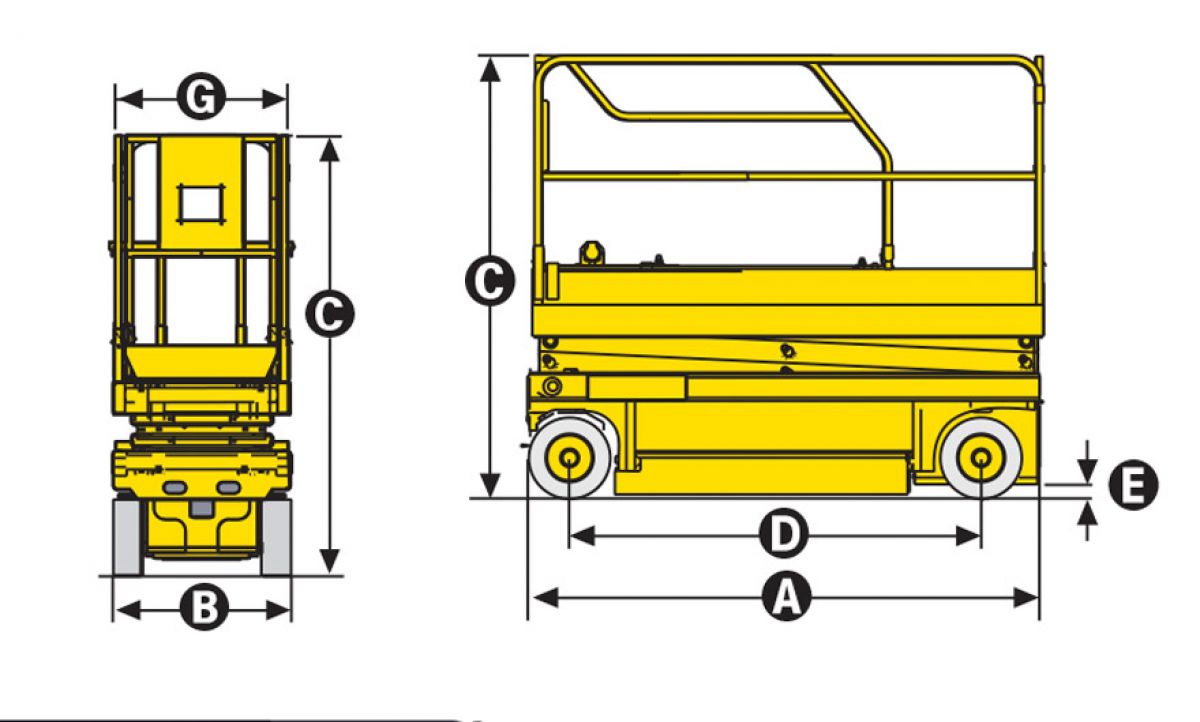 G
C
B
C
E
D
A